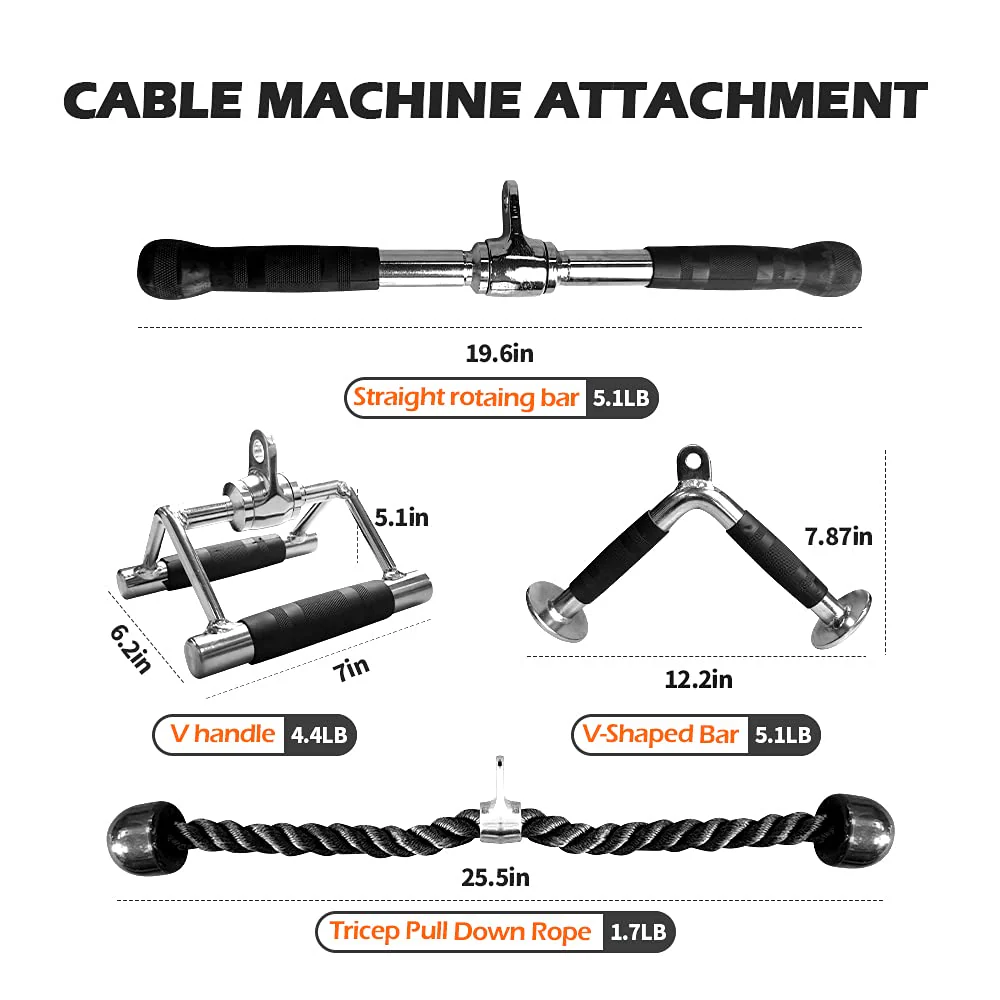 CABLE MACHINE ATTACHMENT

19.6in

Straight rotaing bar 5.1LB

5.1in

6.2in

7in

V handle 4.4LB

7.87in

12.2in

V-Shaped Bar 5.1LB

25.5in

Tricep Pull Down Rope 1.7LB