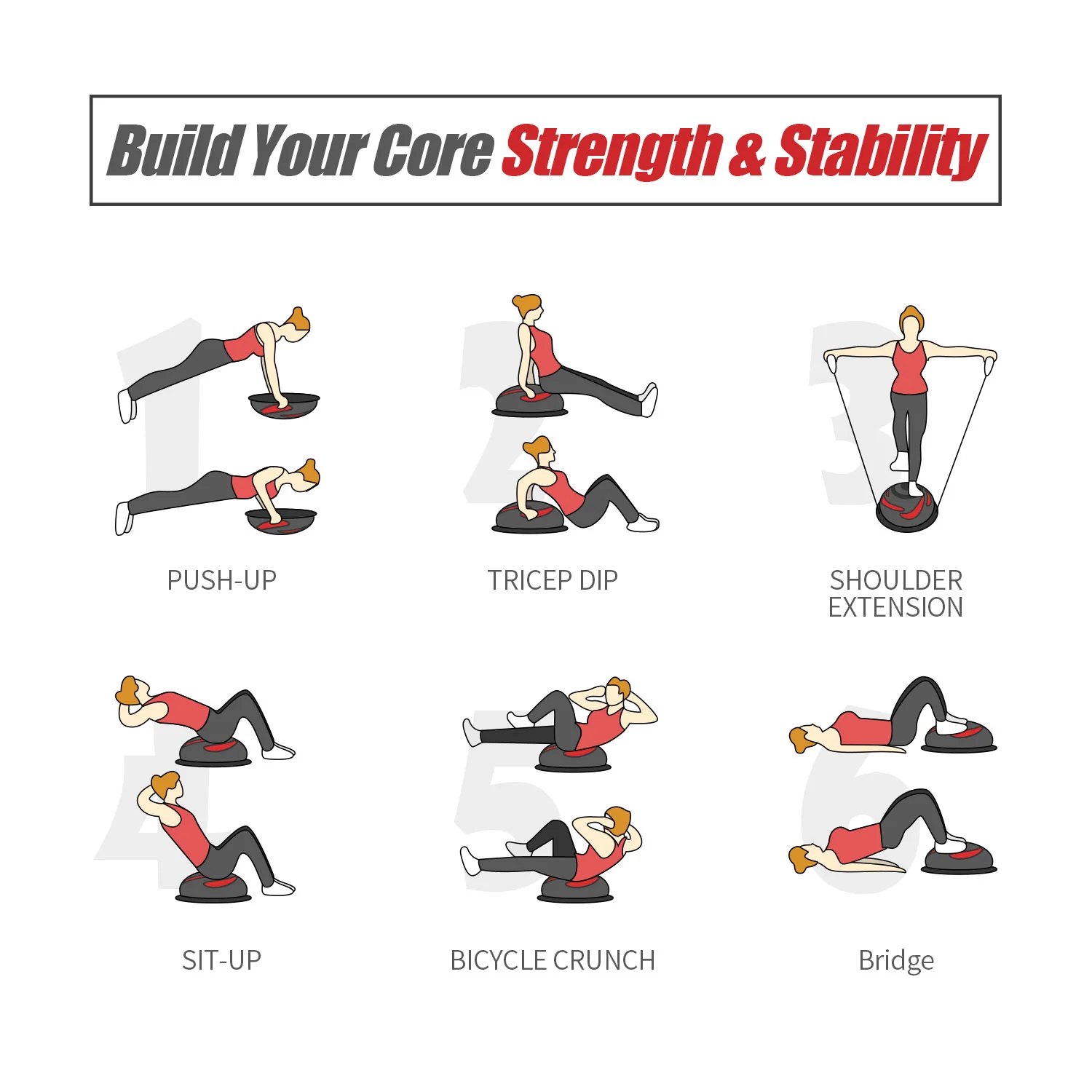 Build Your Core Strength & Stability

1

PUSH-UP

2

TRICEP DIP

3

SHOULDER EXTENSION

4

SIT-UP

5

BICYCLE CRUNCH

6

Bridge